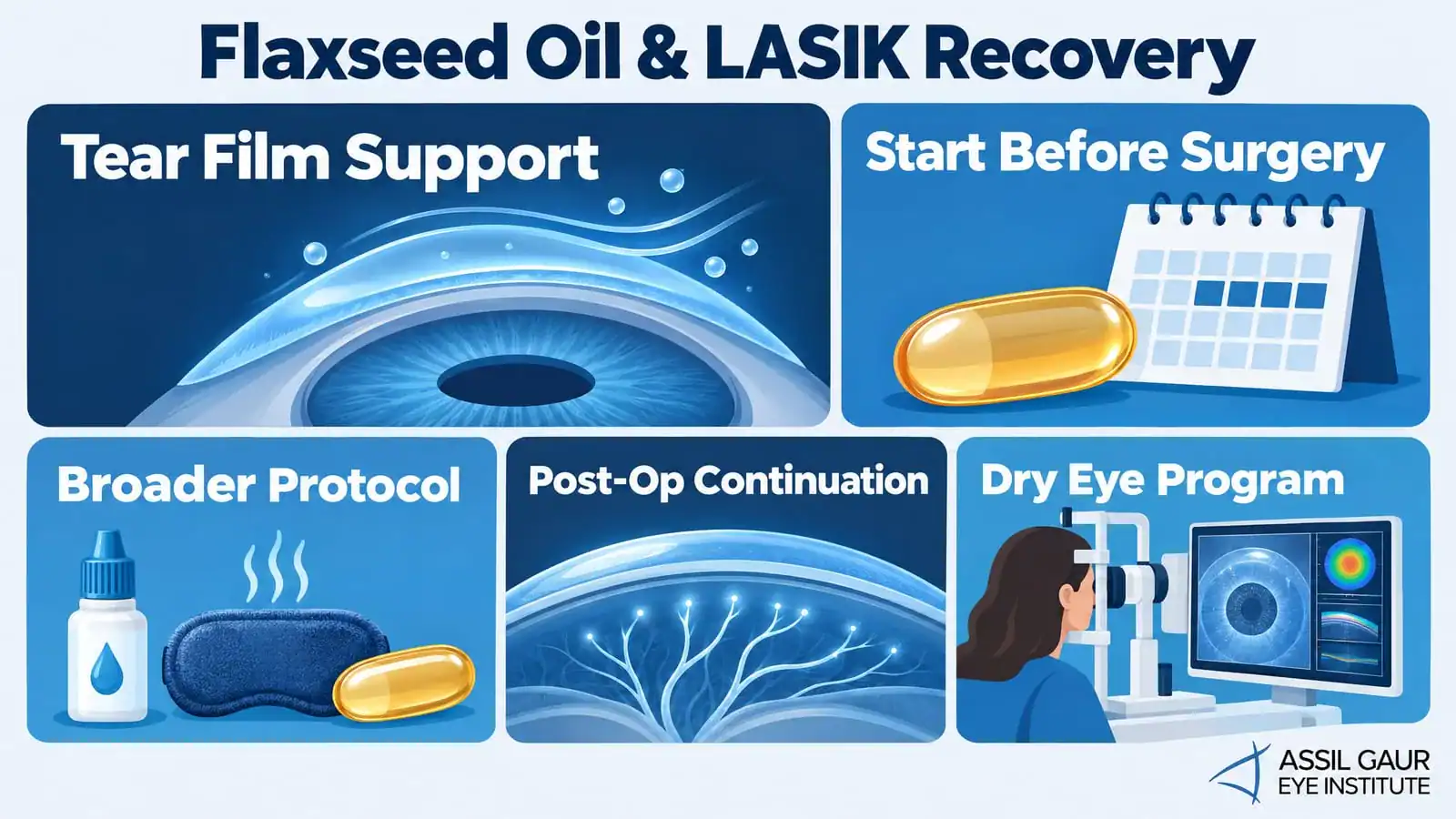 Flaxseed Oil & LASIK Recovery

Tear Film Support

Start Before Surgery

Broader Protocol

Post-Op Continuation

Dry Eye Program

ASSIL GAUR
EYE INSTITUTE