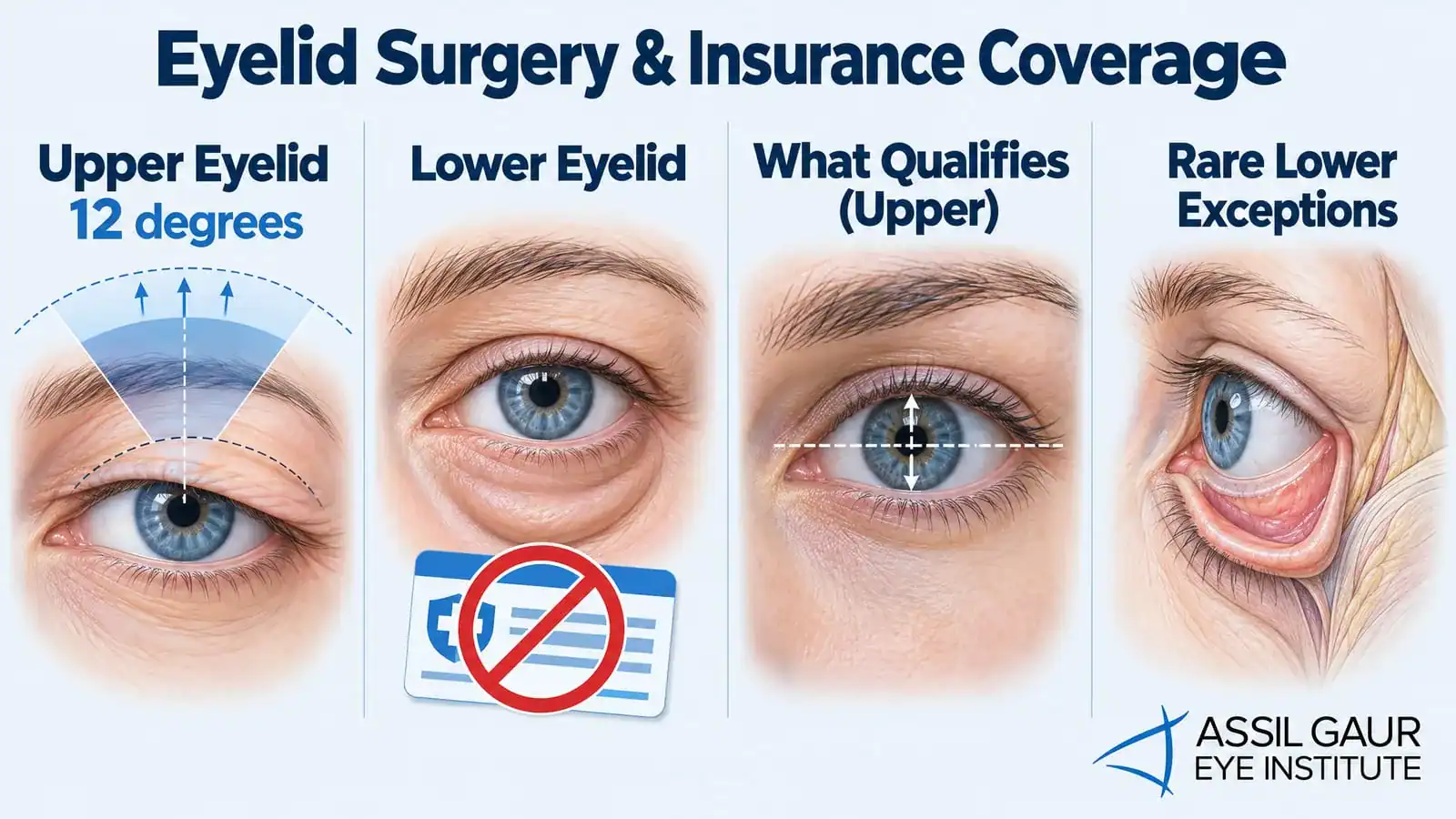 Eyelid Surgery & Insurance Coverage

Upper Eyelid
12 degrees

Lower Eyelid

What Qualifies
(Upper)

Rare Lower
Exceptions

ASSIL GAUR
EYE INSTITUTE